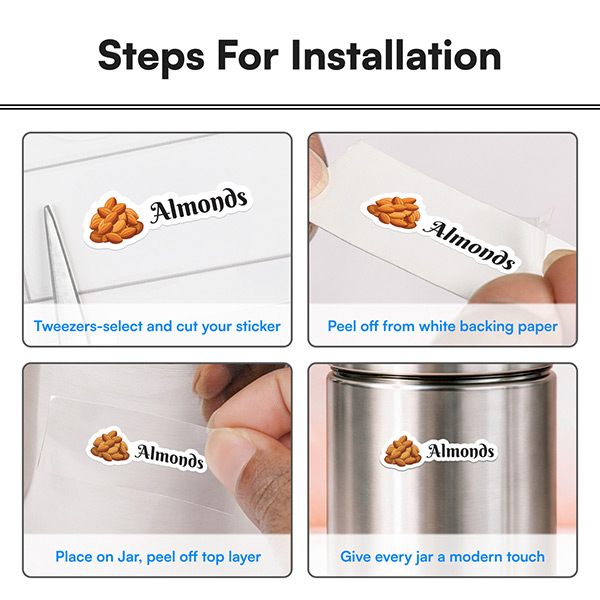 Steps For Installation

Almonds

Tweezers-select and cut your sticker

Almonds

Peel off from white backing paper

Almonds

Place on Jar, peel off top layer

Almonds

Give every jar a modern touch