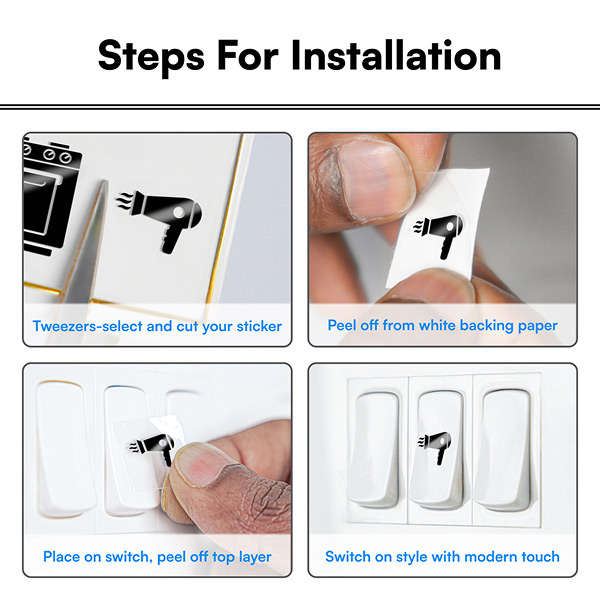 Steps For Installation

Tweezers-select and cut your sticker

Peel off from white backing paper

Place on switch, peel off top layer

Switch on style with modern touch